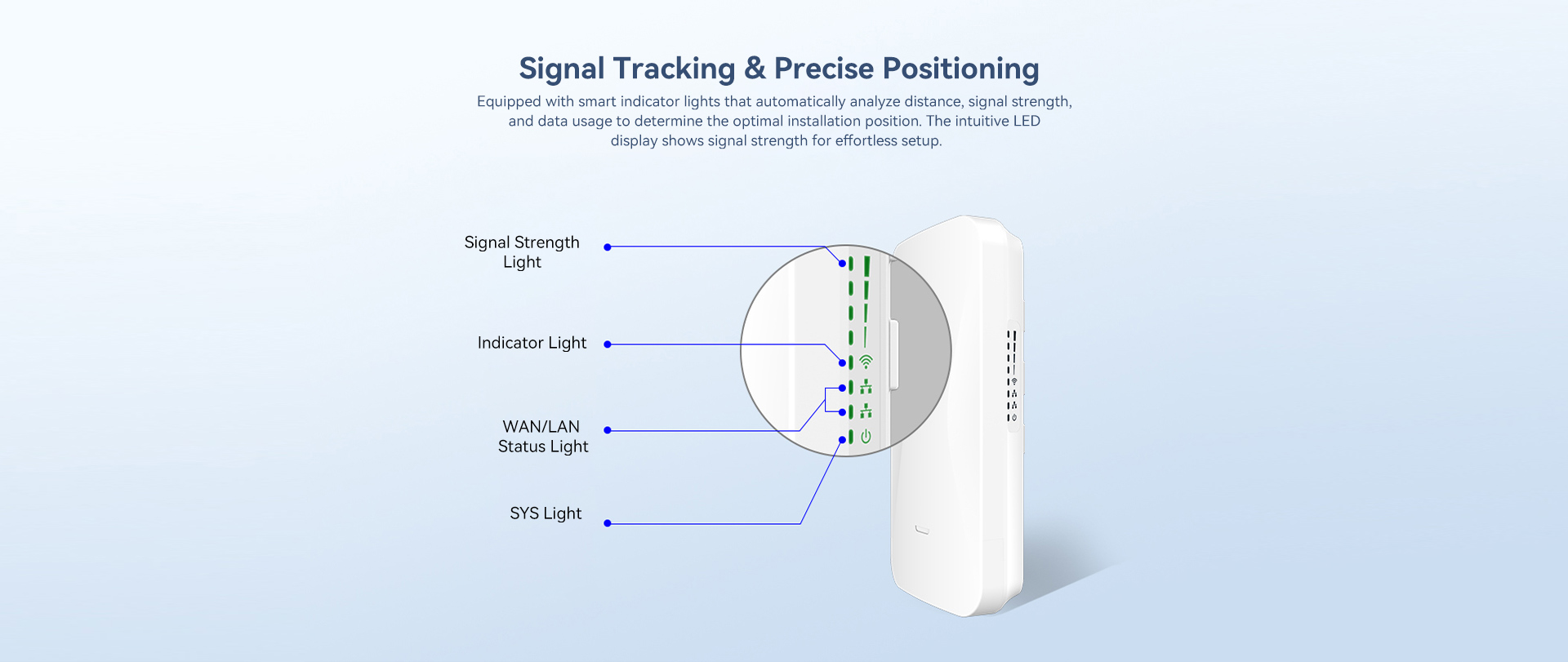 Signal Tracking & Precise Positioning

Equipped with smart indicator lights that automatically analyze distance, signal strength, and data usage to determine the optimal installation position. The intuitive LED display shows signal strength for effortless setup.

Signal Strength Light

Indicator Light

WAN/LAN Status Light

SYS Light