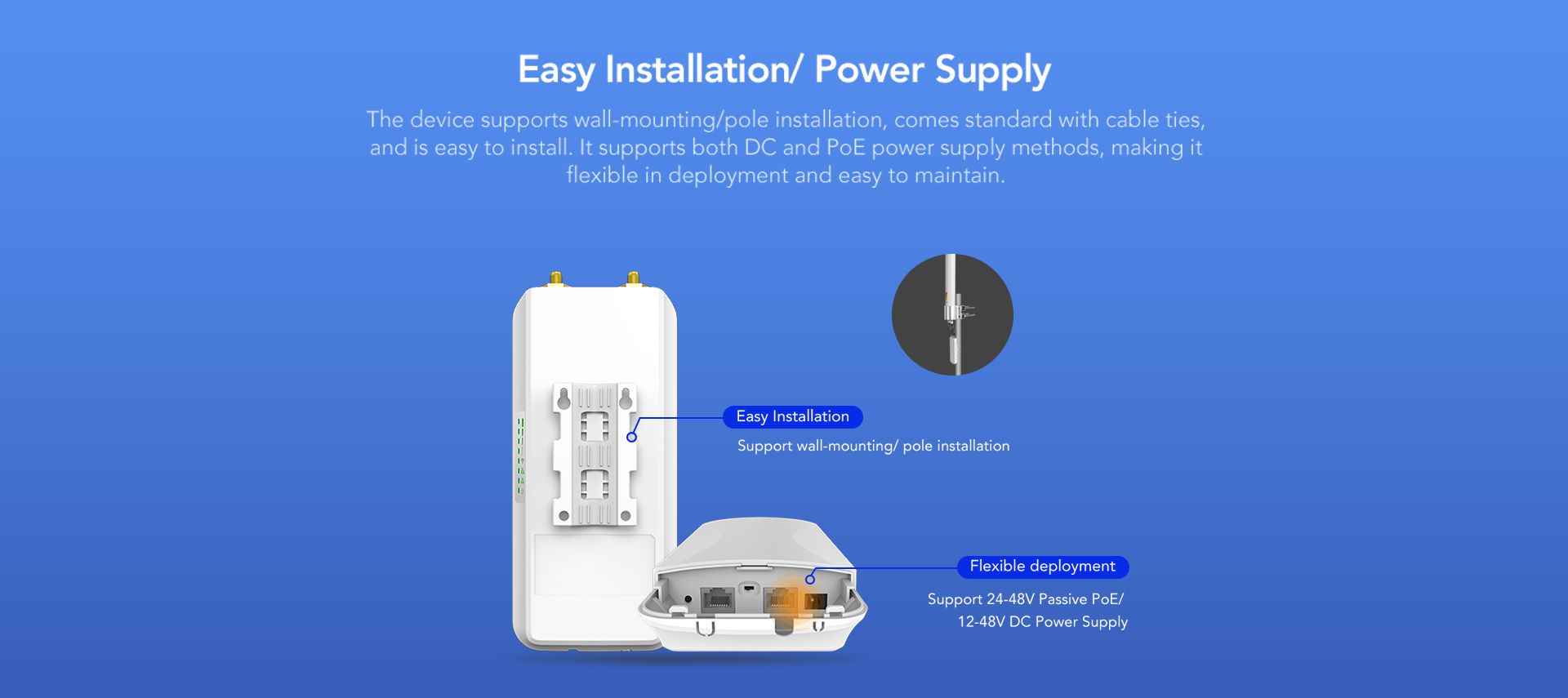 Easy Installation/ Power Supply

The device supports wall-mounting/pole installation, comes standard with cable ties, and is easy to install. It supports both DC and PoE power supply methods, making it flexible in deployment and easy to maintain.

Easy Installation

Support wall-mounting/ pole installation

Flexible deployment

Support 24-48V Passive PoE/ 12-48V DC Power Supply