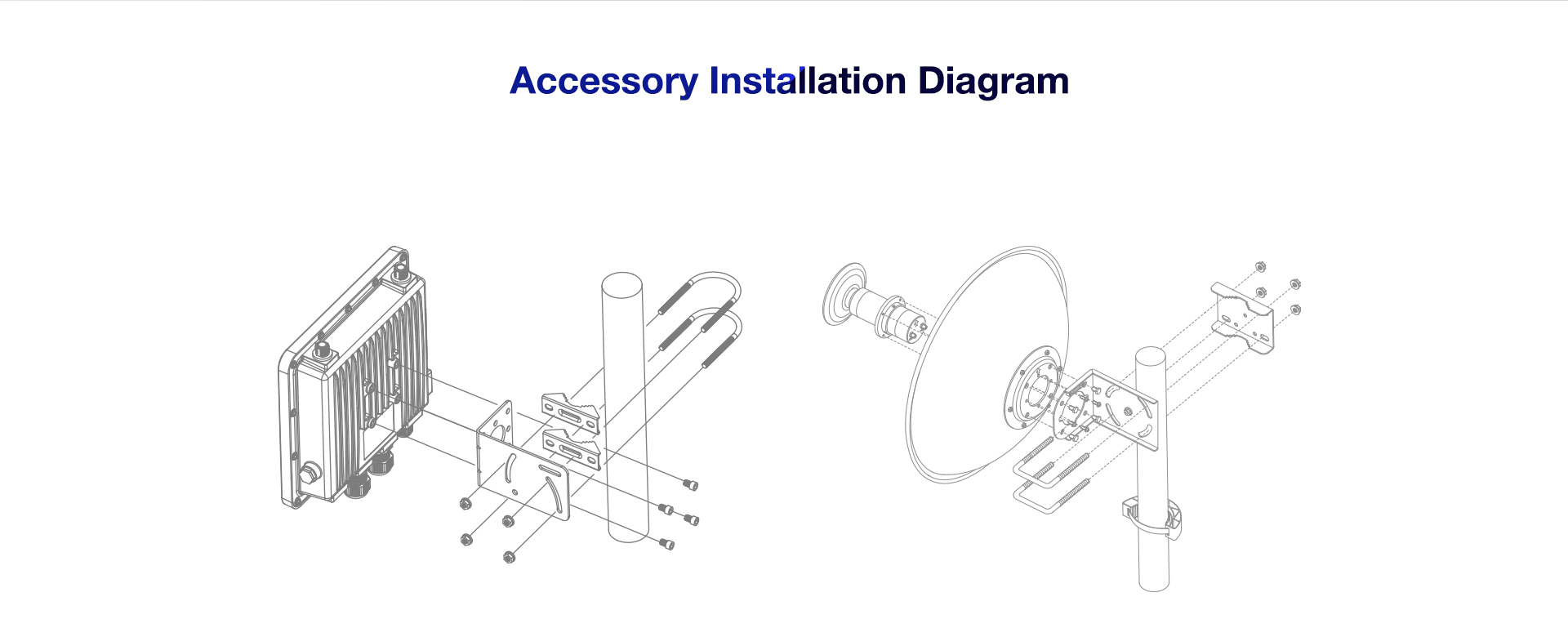 Accessory Installation Diagram