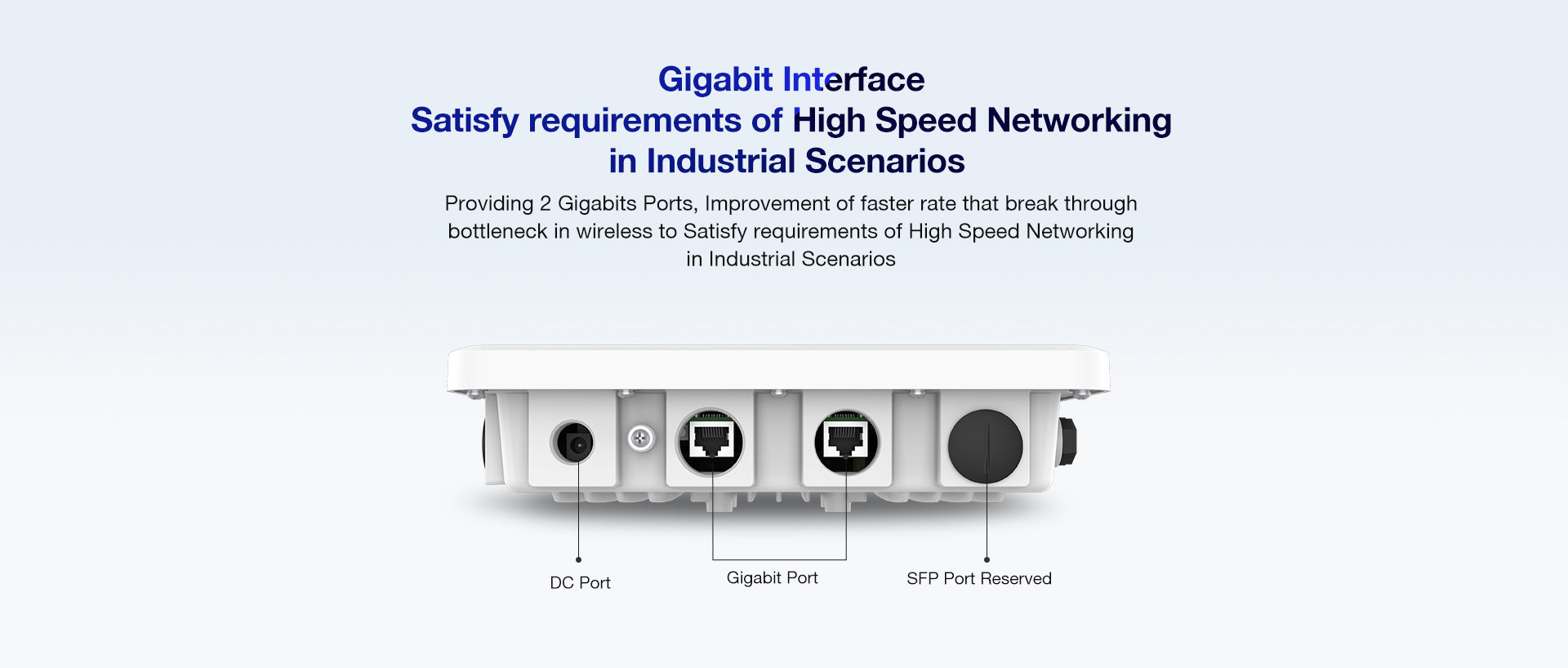 Gigabit Interface
Satisfy requirements of High Speed Networking in Industrial Scenarios

Providing 2 Gigabits Ports, Improvement of faster rate that break through bottleneck in wireless to Satisfy requirements of High Speed Networking in Industrial Scenarios

DC Port

Gigabit Port

SFP Port Reserved