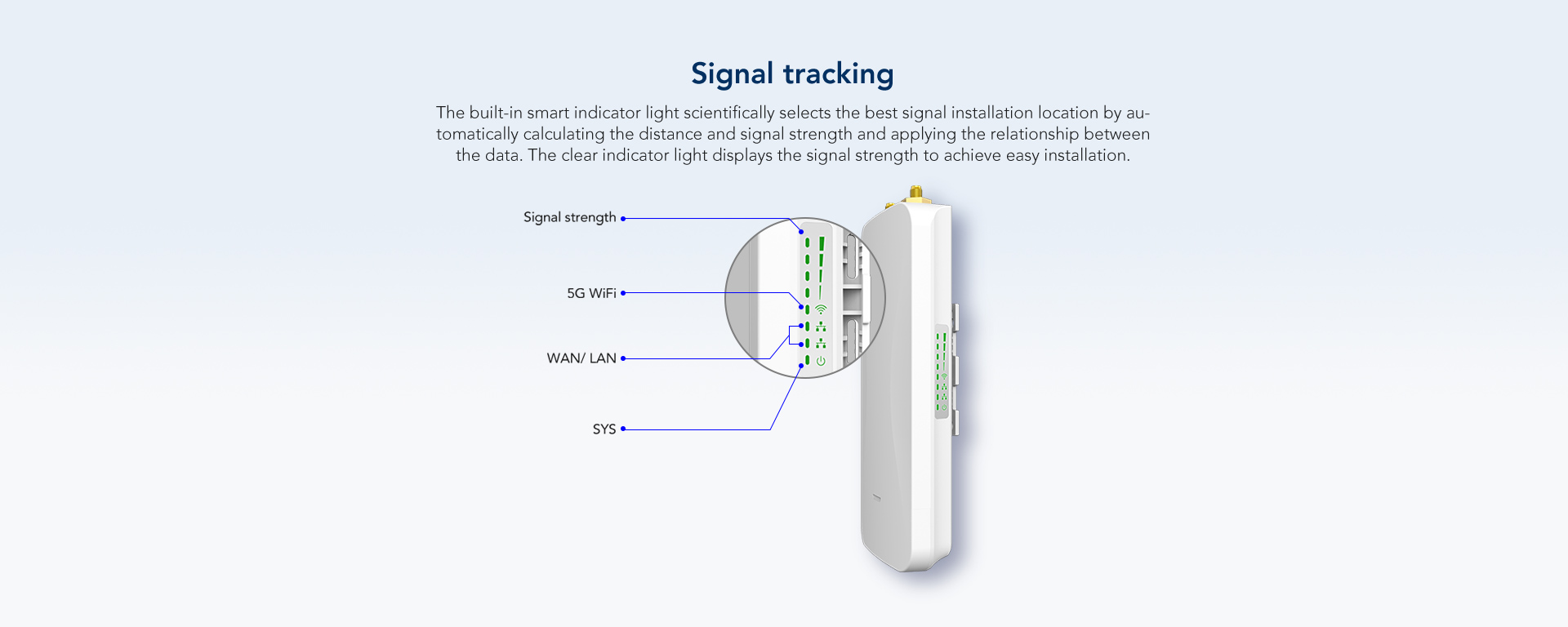 Signal tracking

The built-in smart indicator light scientifically selects the best signal installation location by automatically calculating the distance and signal strength and applying the relationship between the data. The clear indicator light displays the signal strength to achieve easy installation.

Signal strength

5G WiFi

WAN/ LAN

SYS