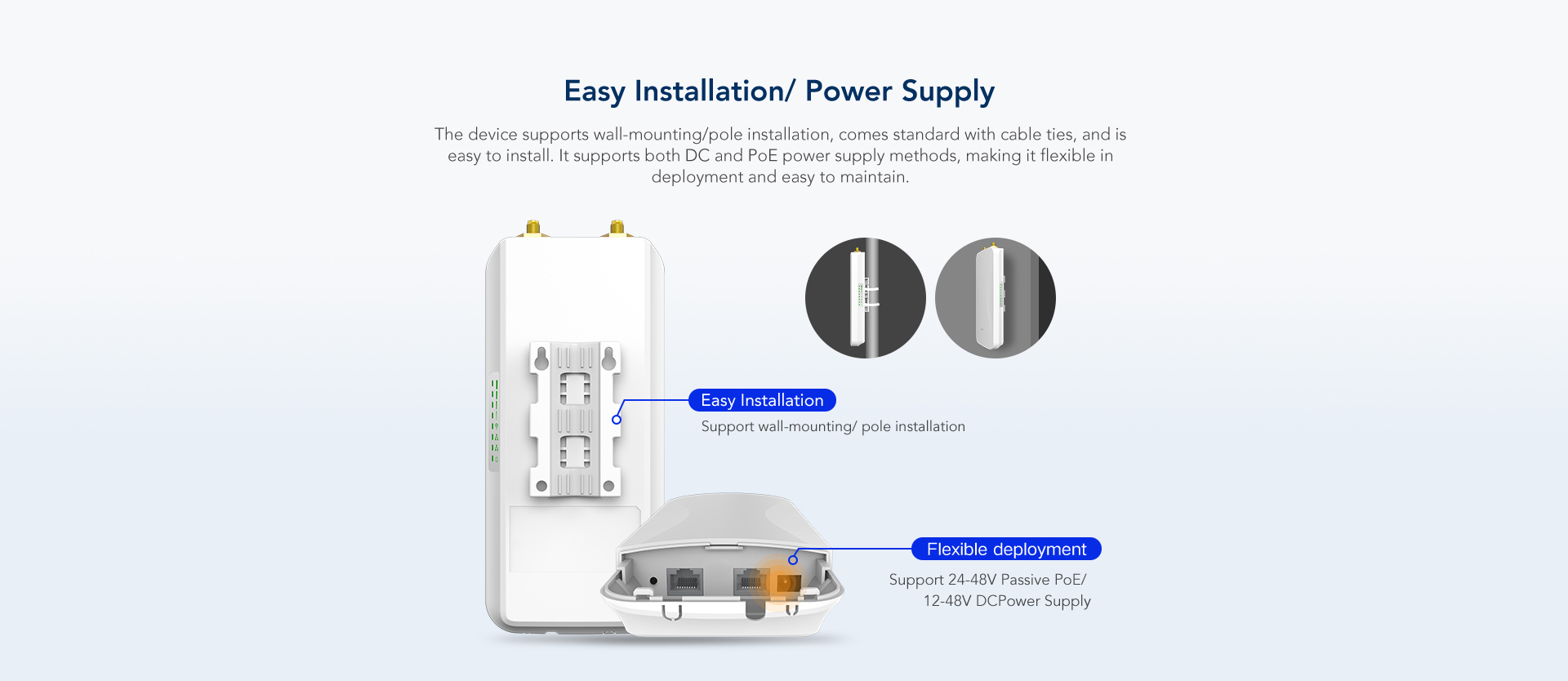 Easy Installation/ Power Supply

The device supports wall-mounting/pole installation, comes standard with cable ties, and is easy to install. It supports both DC and PoE power supply methods, making it flexible in deployment and easy to maintain.

Easy Installation

Support wall-mounting/ pole installation

Flexible deployment

Support 24-48V Passive PoE/ 12-48V DCPower Supply