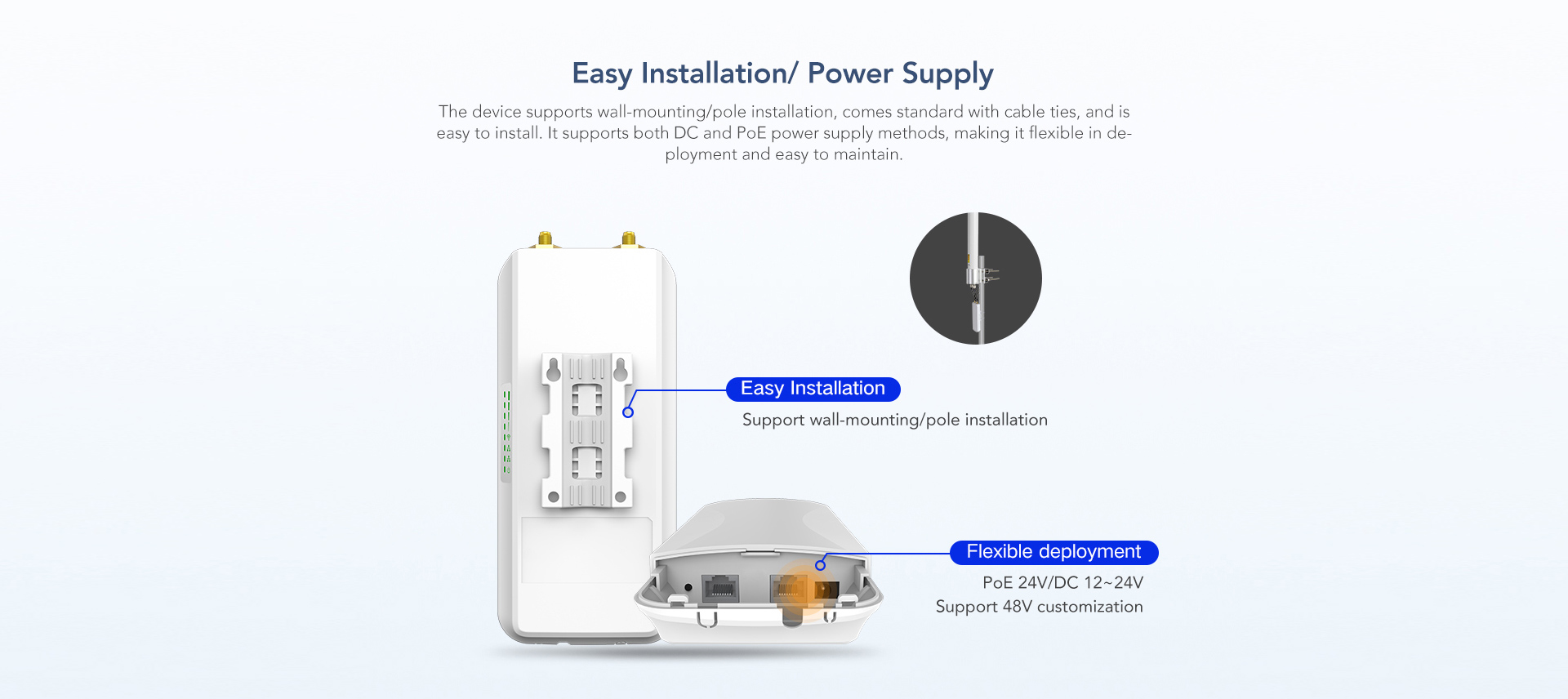 Easy Installation/ Power Supply

The device supports wall-mounting/pole installation, comes standard with cable ties, and is easy to install. It supports both DC and PoE power supply methods, making it flexible in deployment and easy to maintain.

Easy Installation

Support wall-mounting/pole installation

Flexible deployment

PoE 24V/DC 12~24V
Support 48V customization