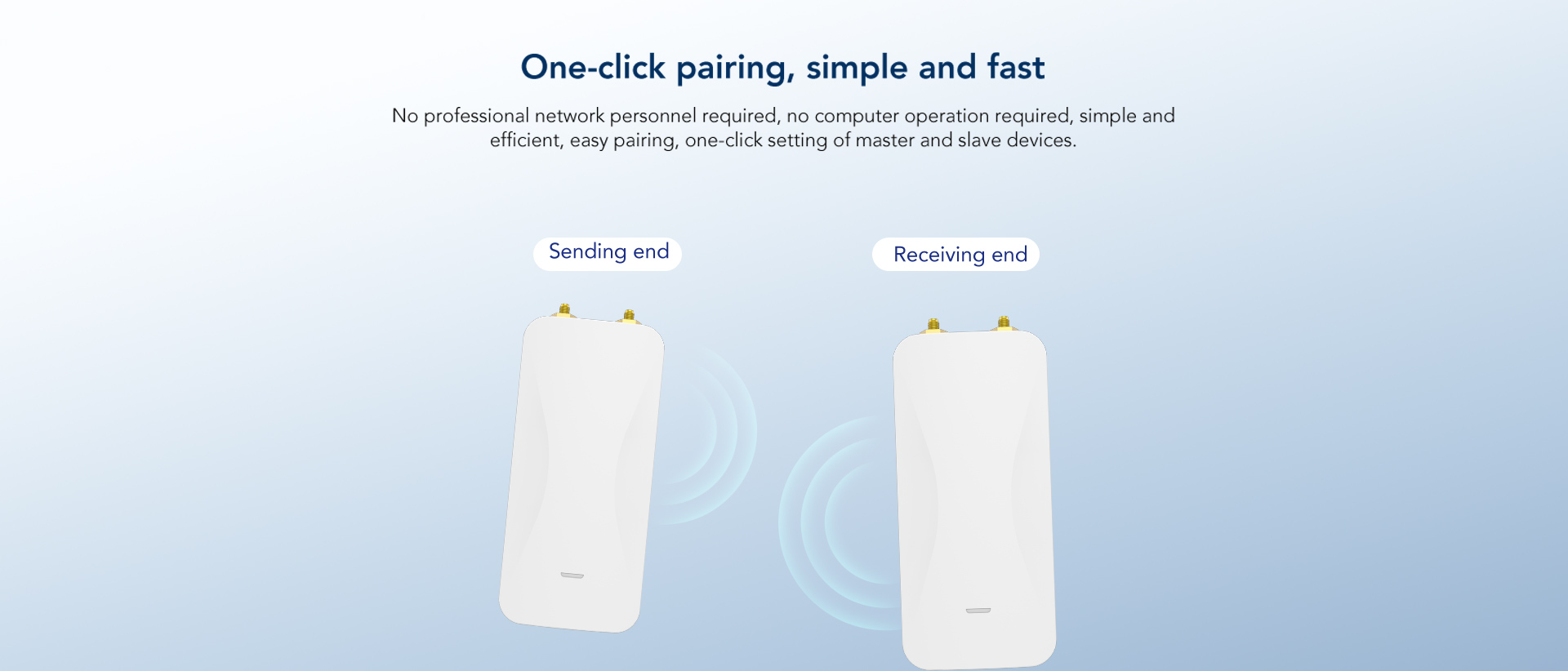 One-click pairing, simple and fast

No professional network personnel required, no computer operation required, simple and efficient, easy pairing, one-click setting of master and slave devices.

Sending end

Receiving end