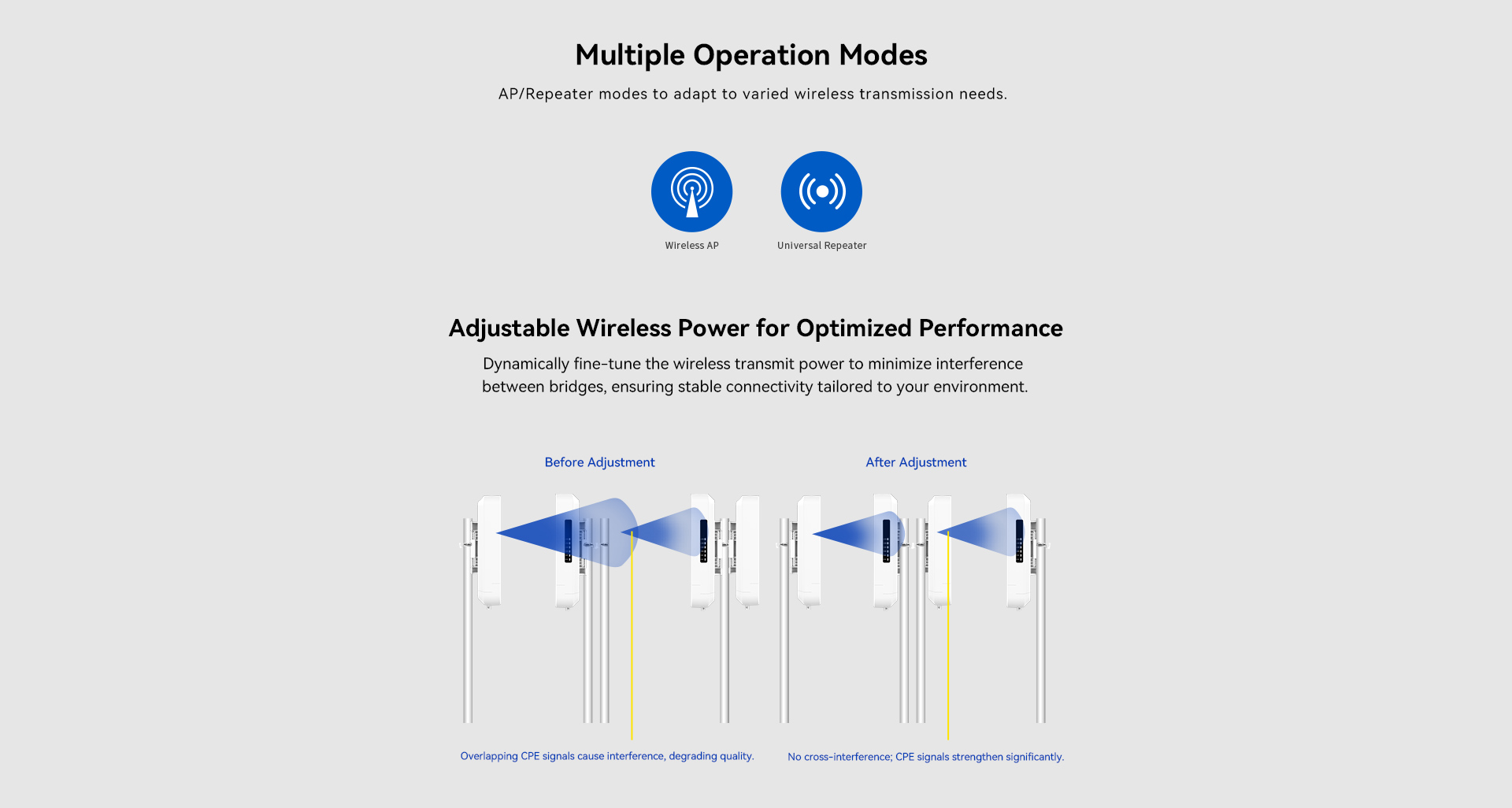 Multiple Operation Modes

AP/Repeater modes to adapt to varied wireless transmission needs.

Wireless AP

Universal Repeater

Adjustable Wireless Power for Optimized Performance

Dynamically fine-tune the wireless transmit power to minimize interference between bridges, ensuring stable connectivity tailored to your environment.

Before Adjustment

After Adjustment

Overlapping CPE signals cause interference, degrading quality.

No cross-interference; CPE signals strengthen significantly.