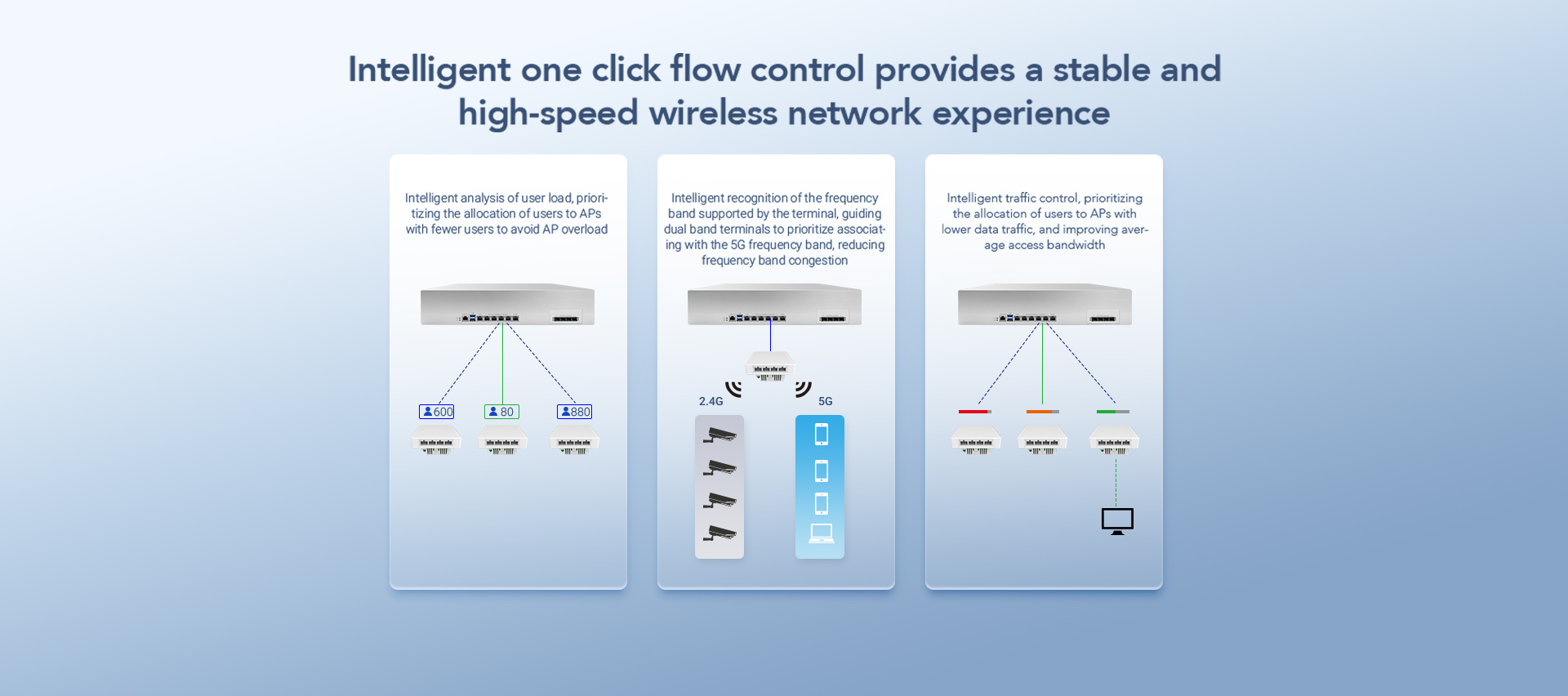 Intelligent one click flow control provides a stable and high-speed wireless network experience

Intelligent analysis of user load, prioritizing the allocation of users to APs with fewer users to avoid AP overload

600

80

880

Intelligent recognition of the frequency band supported by the terminal, guiding dual band terminals to prioritize associating with the 5G frequency band, reducing frequency band congestion

2.4G

5G

Intelligent traffic control, prioritizing the allocation of users to APs with lower data traffic, and improving average access bandwidth