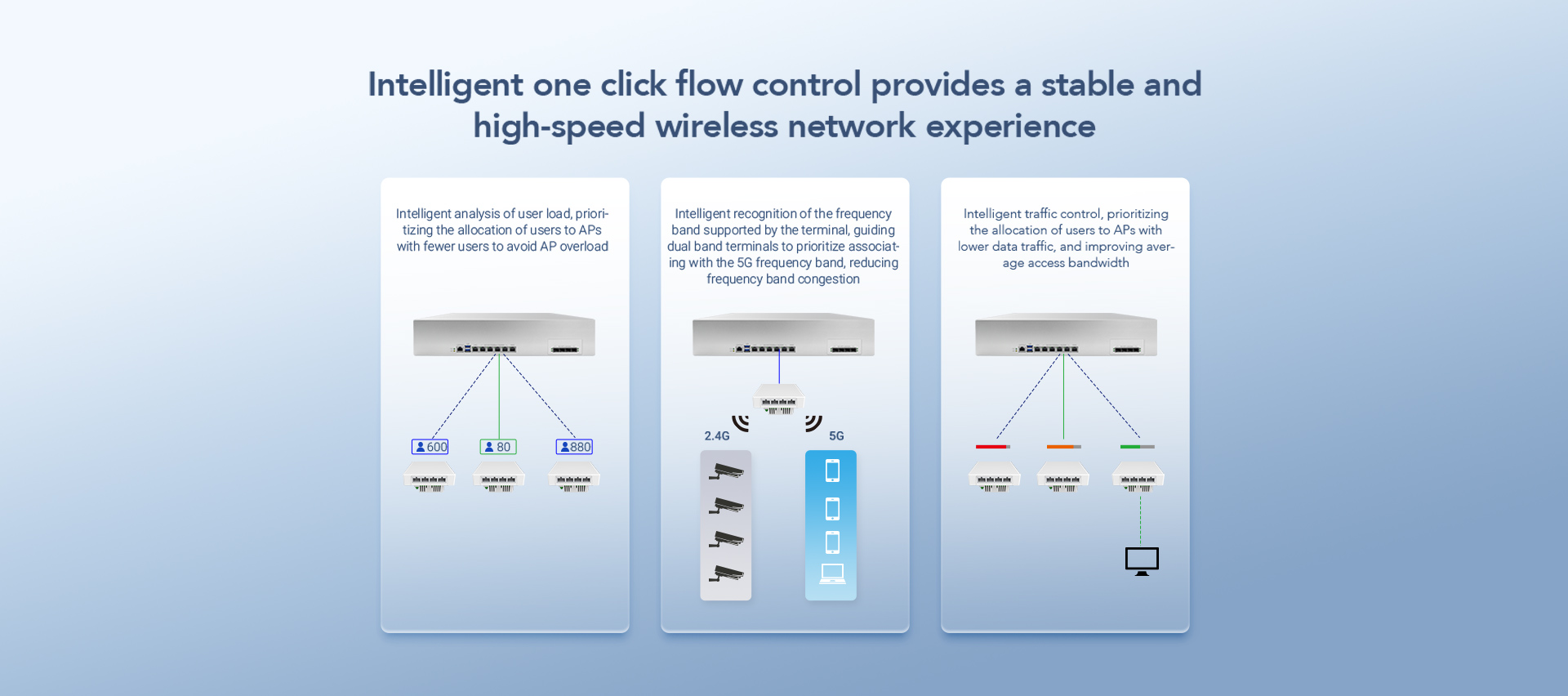 Intelligent one click flow control provides a stable and high-speed wireless network experience

Intelligent analysis of user load, prioritizing the allocation of users to APs with fewer users to avoid AP overload

600

80

880

Intelligent recognition of the frequency band supported by the terminal, guiding dual band terminals to prioritize associating with the 5G frequency band, reducing frequency band congestion

2.4G

5G

Intelligent traffic control, prioritizing the allocation of users to APs with lower data traffic, and improving average access bandwidth