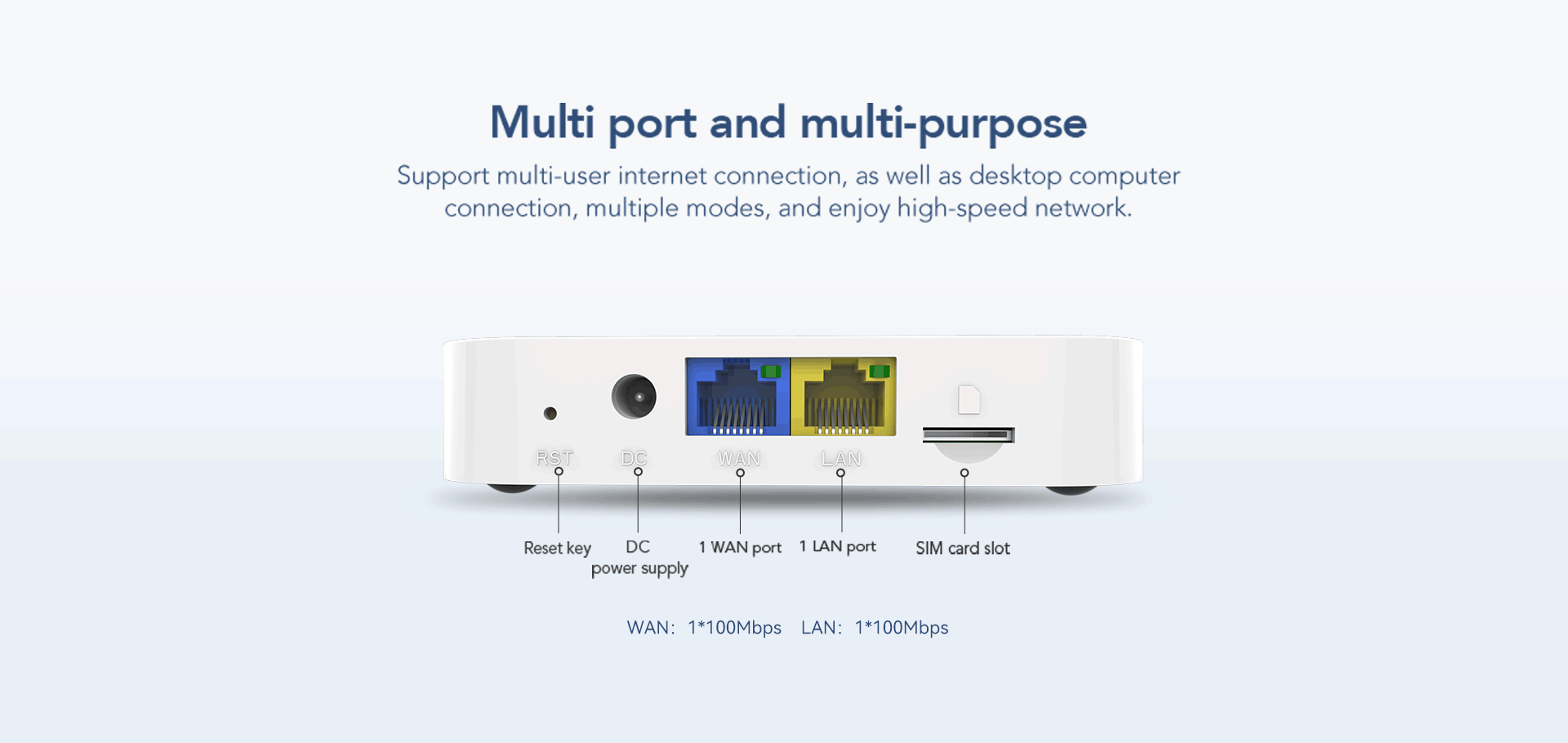 Multi port and multi-purpose

Support multi-user internet connection, as well as desktop computer connection, multiple modes, and enjoy high-speed network.

RST DC WAN LAN

Reset key DC power supply 1 WAN port 1 LAN port SIM card slot

WAN: 1*100Mbps LAN: 1*100Mbps